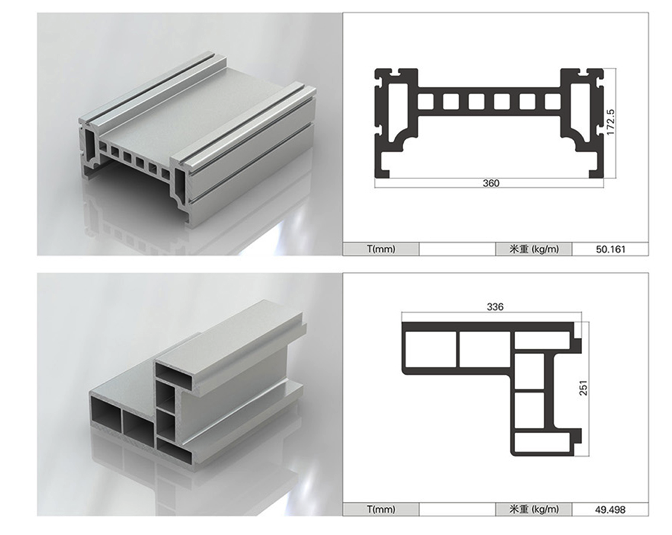 172.5

360

| T(mm) |  | 米重 (kg/m) | 50.161 |
|---|---|---|---|

336

251

| T(mm) |  | 米重 (kg/m) | 49.498 |
|---|---|---|---|