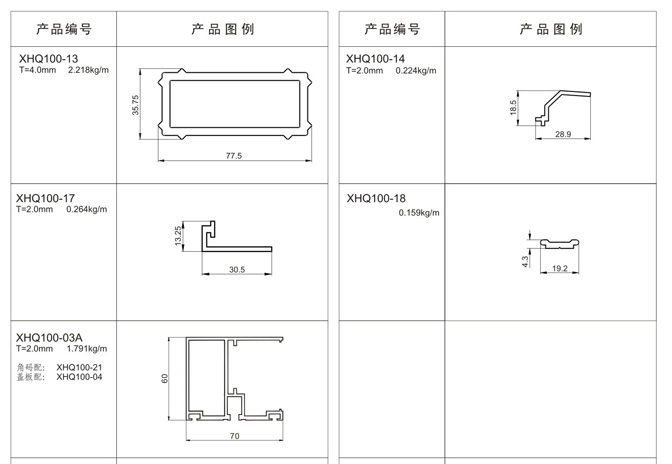 | 产品编号 | 产品图例 |
|---|---|
| XHQ100-13 T=4.0mm 2.218kg/m | 35.75 77.5 |
| XHQ100-17 T=2.0mm 0.264kg/m | 13.25 30.5 |
| XHQ100-03A T=2.0mm 1.791kg/m 角码配: XHQ100-21 盖板配: XHQ100-04 | 60 70 |

| 产品编号 | 产品图例 |
|---|---|
| XHQ100-14 T=2.0mm 0.224kg/m | 18.5 28.9 |
| XHQ100-18 0.159kg/m | 4.3 19.2 |
| | |